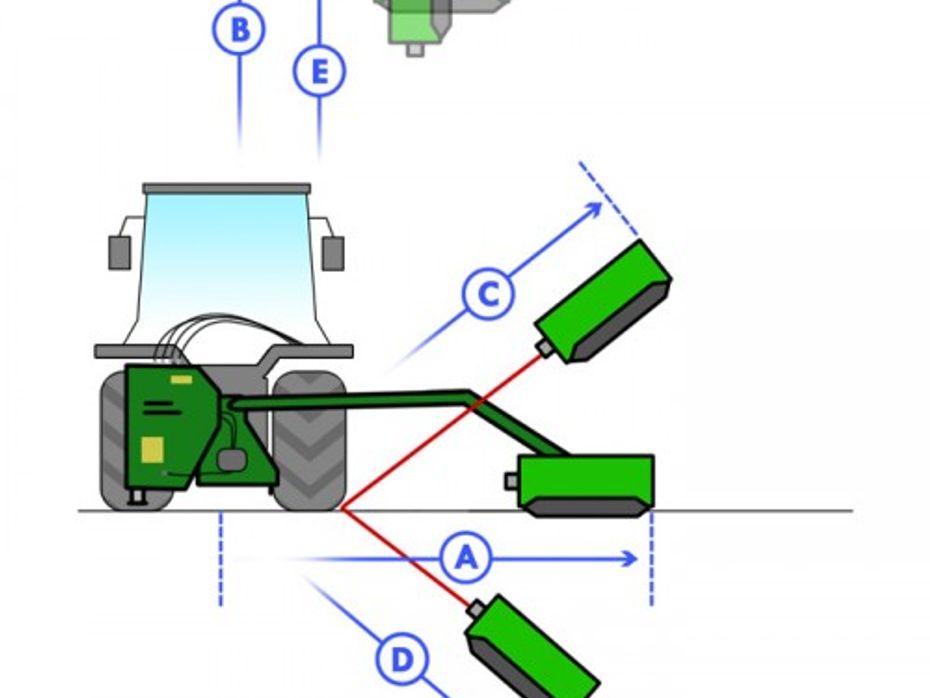 B
E
C
A
D